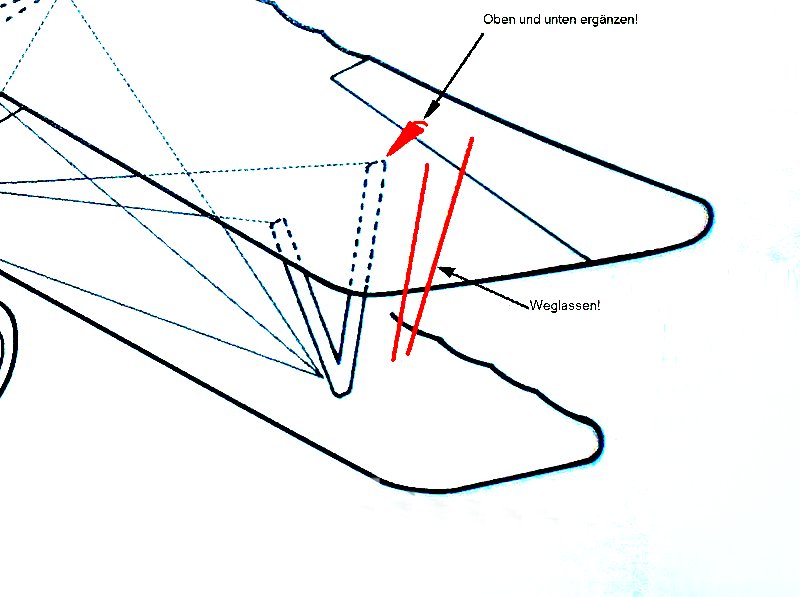 Oben und unten ergänzen!

Weglassen!