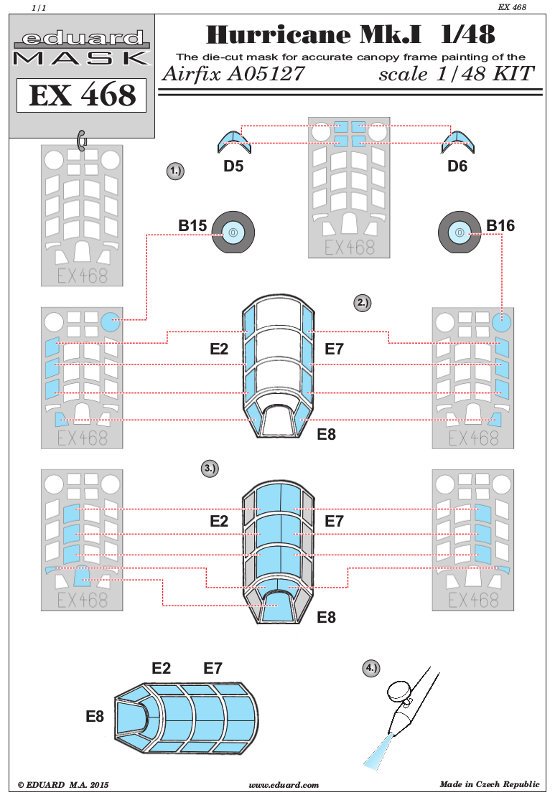 1/1

EX 468

eduard
MASK

EX 468

Hurricane Mk.I 1/48

The die-cut mask for accurate canopy frame painting of the

Airfix A05127 scale 1/48 KIT

1.)

D5

D6

EX468

EX468

B15

B16

2.)

E2

E7

E8

EX468

EX468

3.)

E2

E7

E8

EX468

EX468

E2 E7

E8

4.)

© EDUARD M.A. 2015

www.eduard.com

Made in Czech Republic