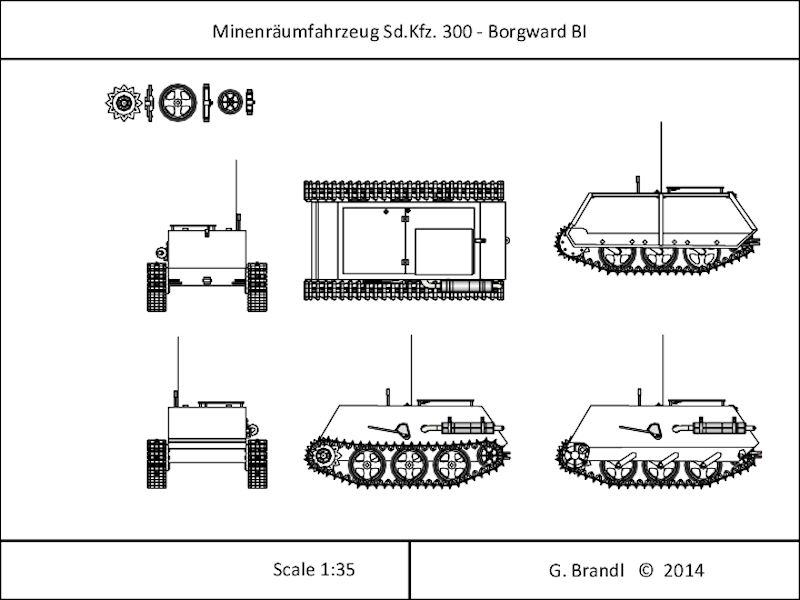 Minenräumfahrzeug Sd.Kfz. 300 - Borgward BI

Scale 1:35

G. Brandl © 2014