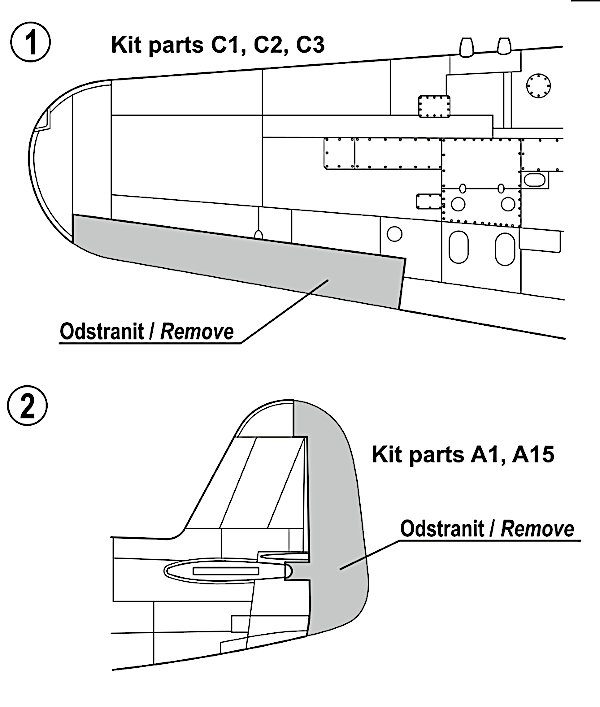 1

Kit parts C1, C2, C3

Odstranit / Remove

2

Kit parts A1, A15

Odstranit / Remove