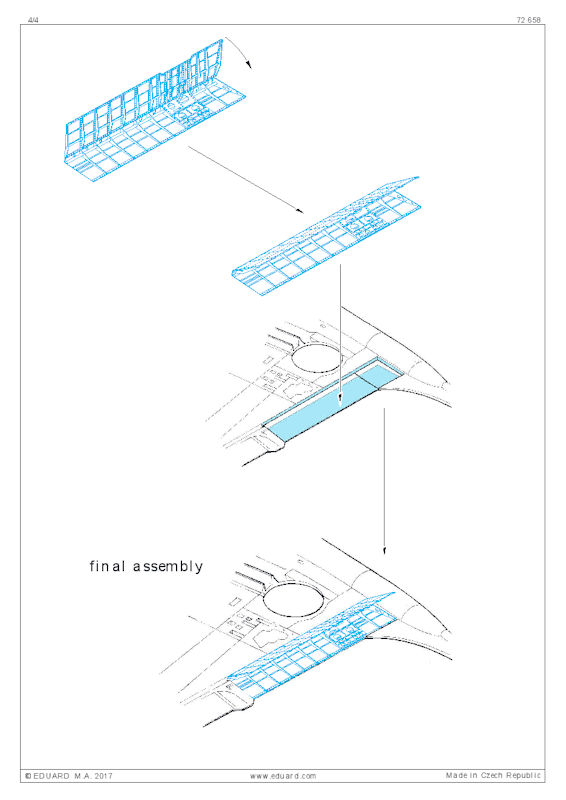 4/4

72 658

final assembly

© EDUARD M.A. 2017

www.eduard.com

Made in Czech Republic