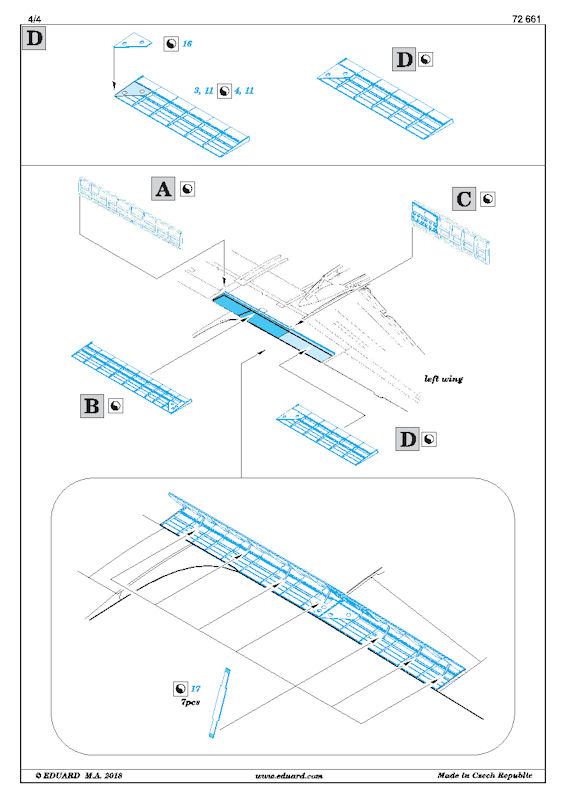 4/4

72 661

D

16

3, 11 4, 11

D

A

C

left wing

B

D

17
7pcs

© EDUARD M.A. 2018 www.eduard.com Made in Czech Republic