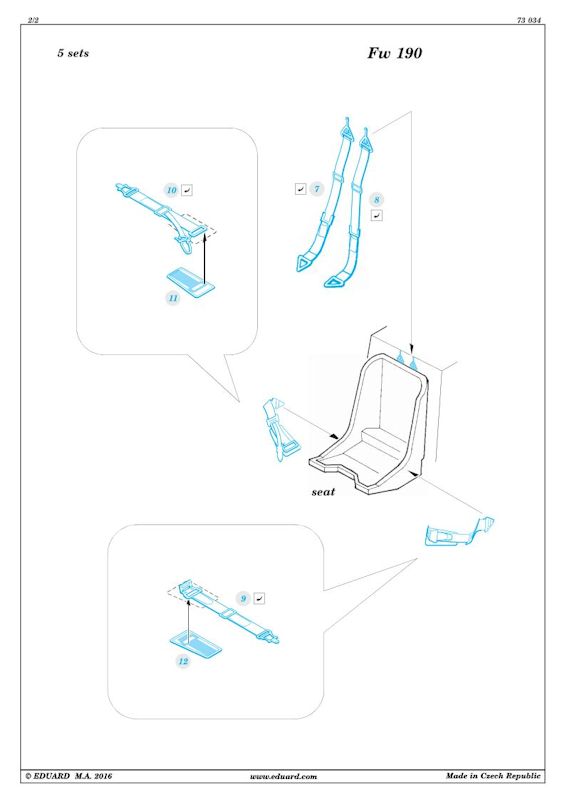 2/2

73 034

5 sets

Fw 190

10

11

7

8

seat

9

12

© EDUARD M.A. 2016

www.eduard.com

Made in Czech Republic