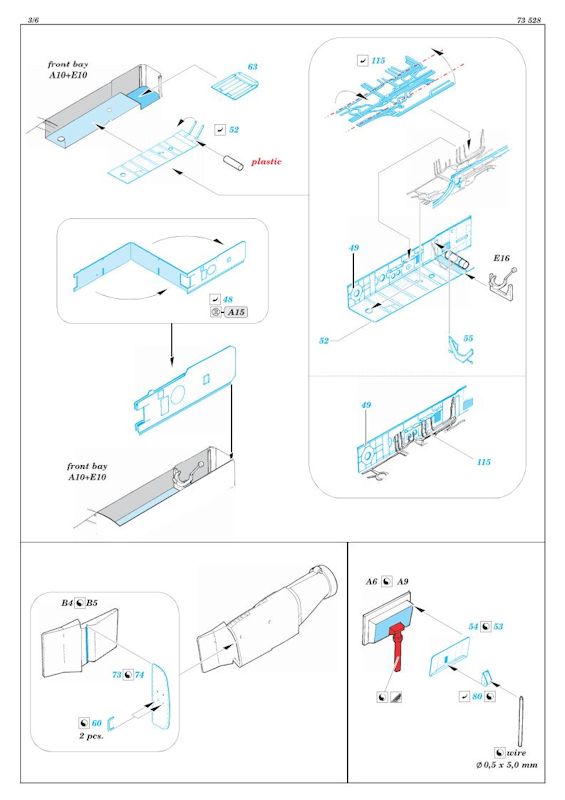 3/6

73 528

front bay
A10+E10

63

52

plastic

48

A15

front bay
A10+E10

115

49

E16

52

55

49

115

B4 B5

73 74

60
2 pcs.

A6 A9

54 53

80

wire
Ø 0,5 x 5,0 mm