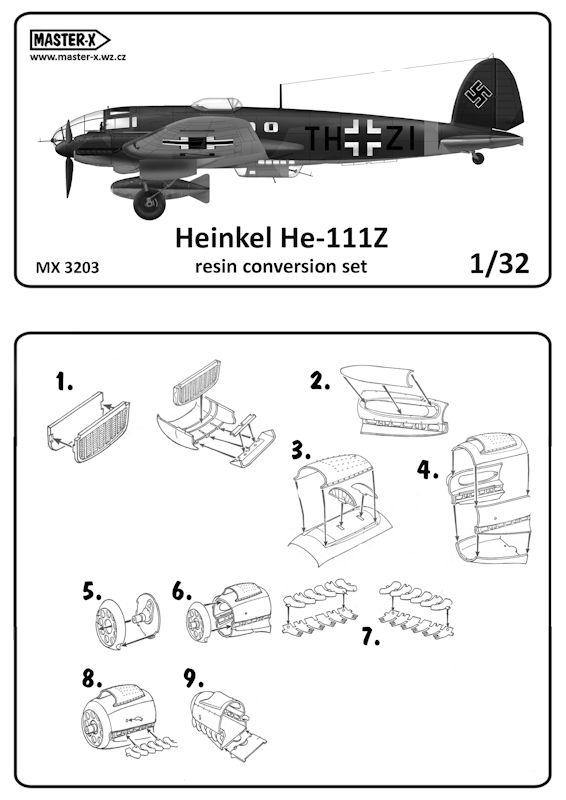 MASTER-X
www.master-x.wz.cz

TH ZI

Heinkel He-111Z
MX 3203 resin conversion set 1/32

1.
2.
3.
4.
5.
6.
7.
8.
9.