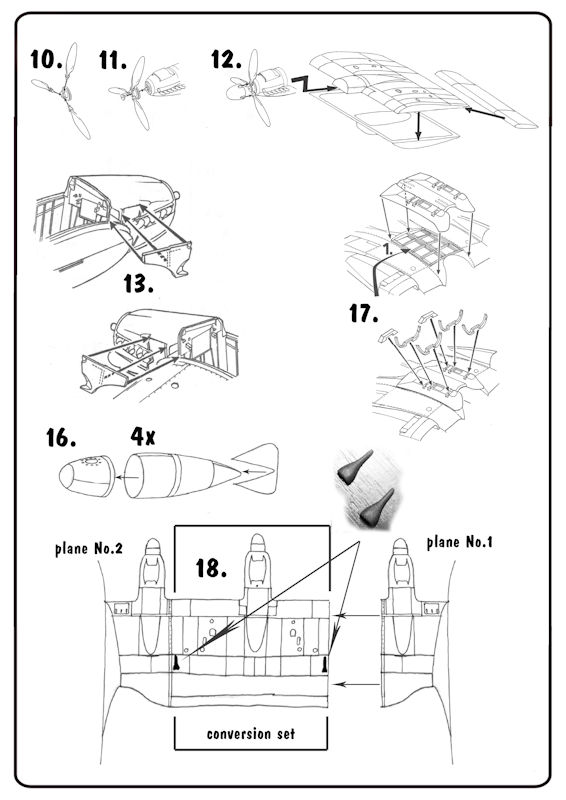 10.
11.
12.
13.
1.
17.
16.
4x
plane No.2
18.
plane No.1
conversion set